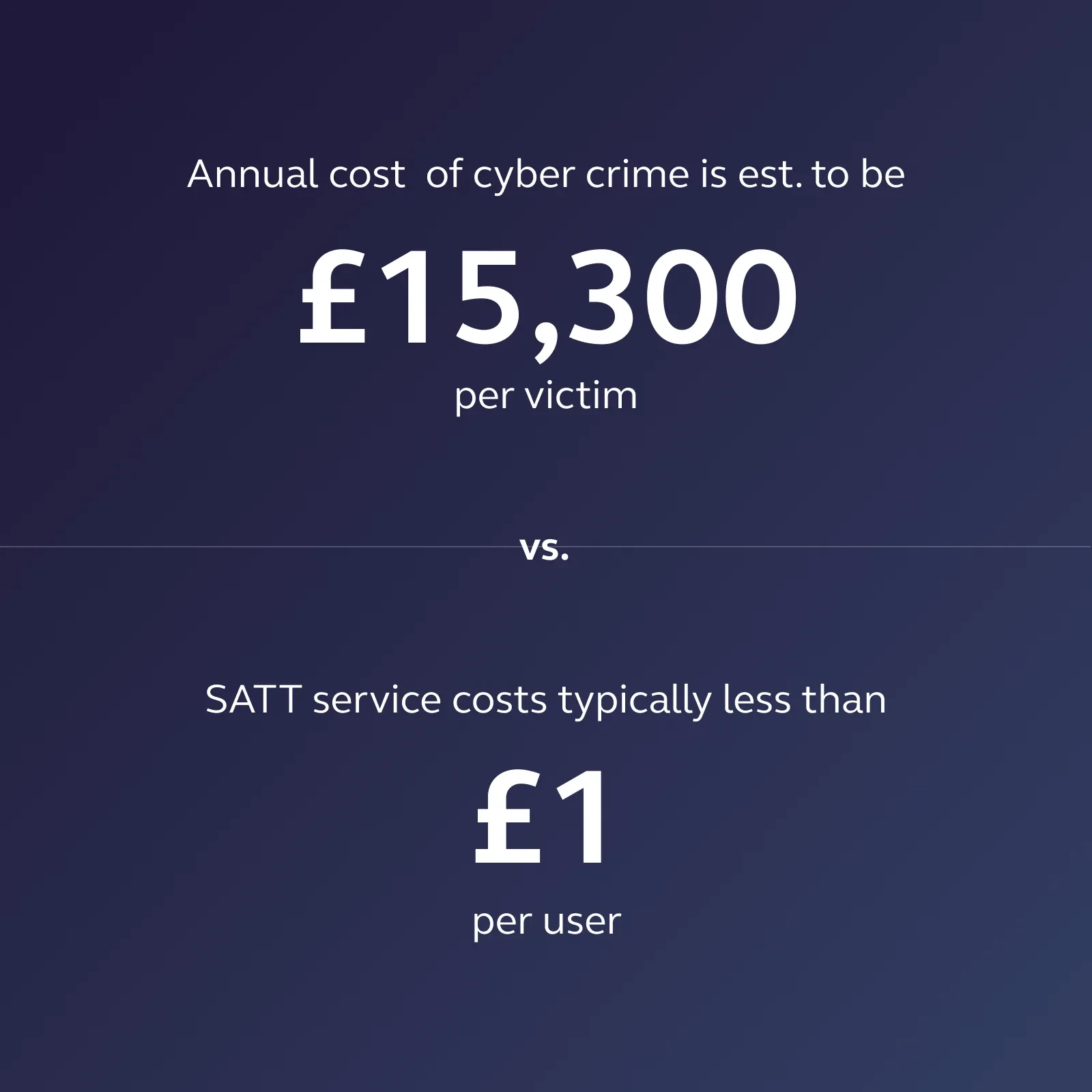 Annual cost  of cyber crime is est. to be

£15,300

per victim

vs.

SATT service costs typically less than

£1

per user