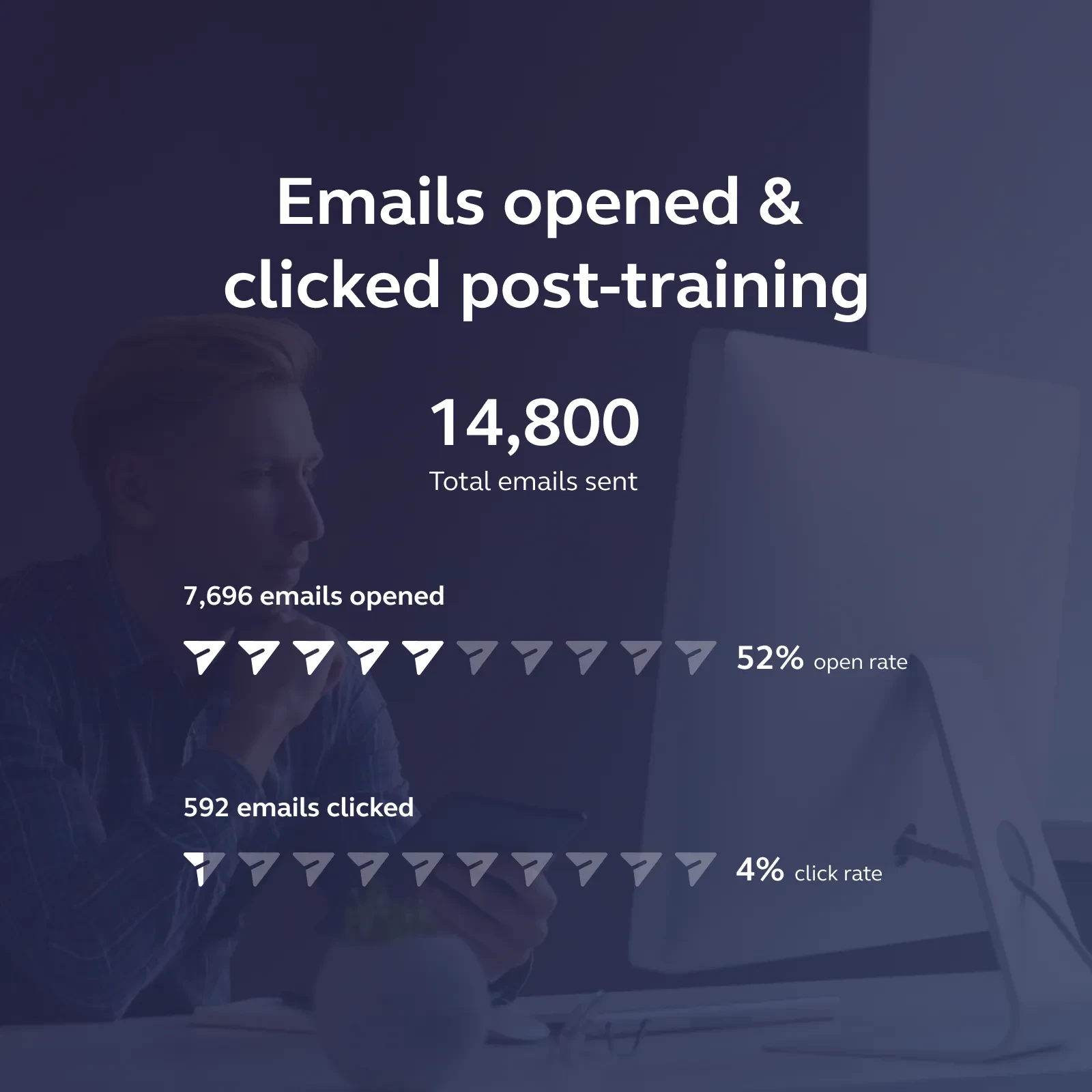 Emails opened & clicked post-training

14,800
Total emails sent

7,696 emails opened

52% open rate

592 emails clicked

4% click rate