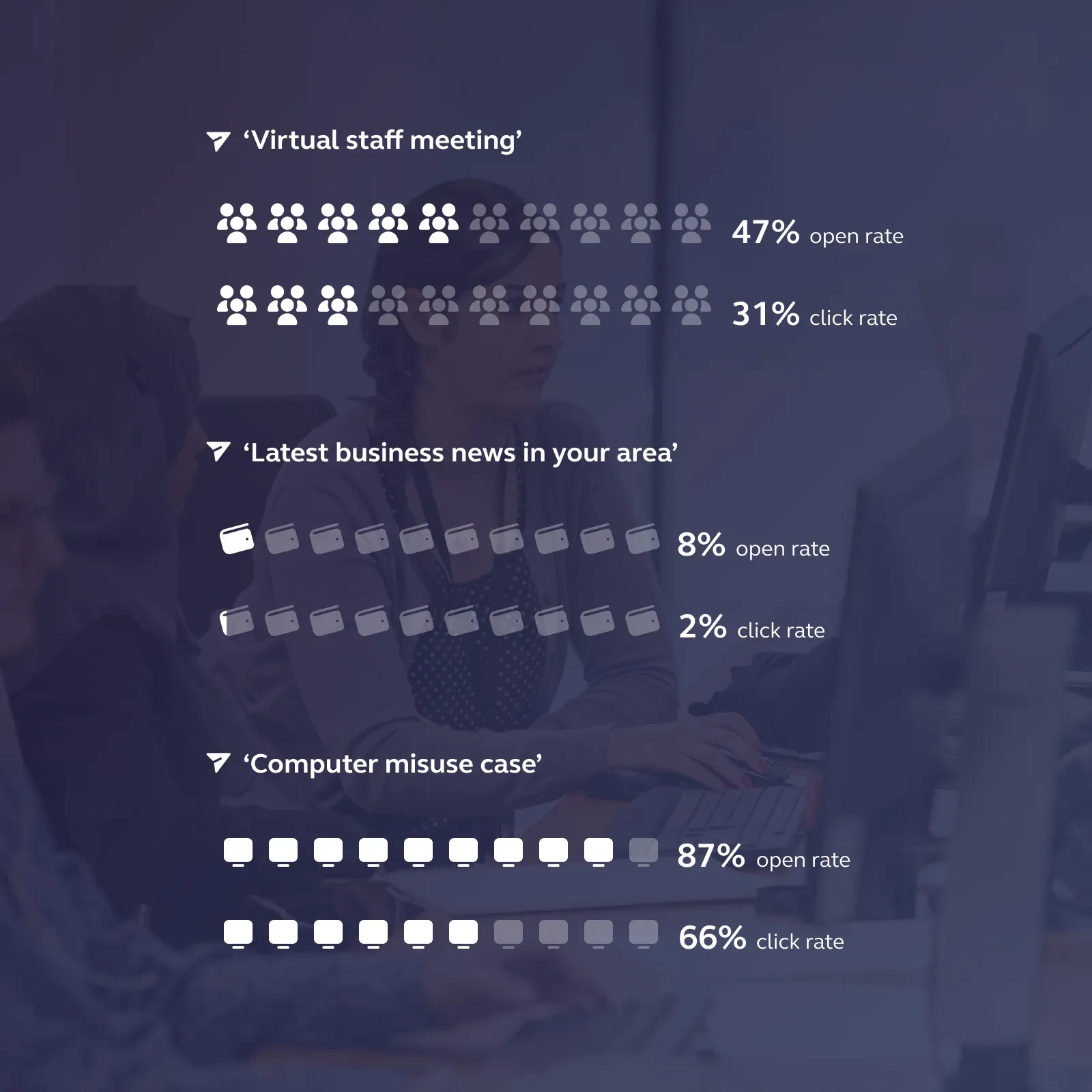 ‘Virtual staff meeting’

47% open rate

31% click rate

‘Latest business news in your area’

8% open rate

2% click rate

‘Computer misuse case’

87% open rate

66% click rate