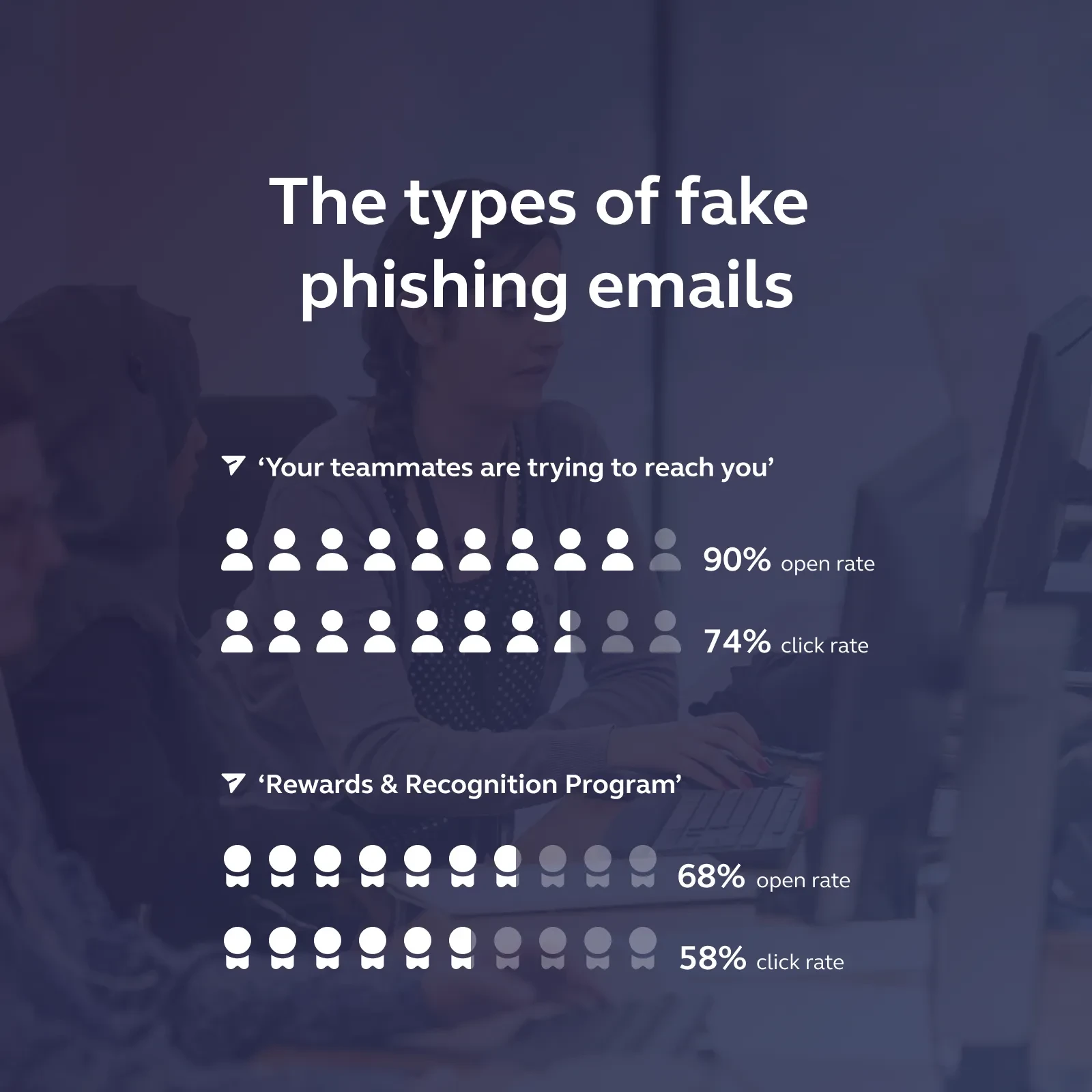 The types of fake phishing emails

‘Your teammates are trying to reach you’

90% open rate

74% click rate

‘Rewards & Recognition Program’

68% open rate

58% click rate