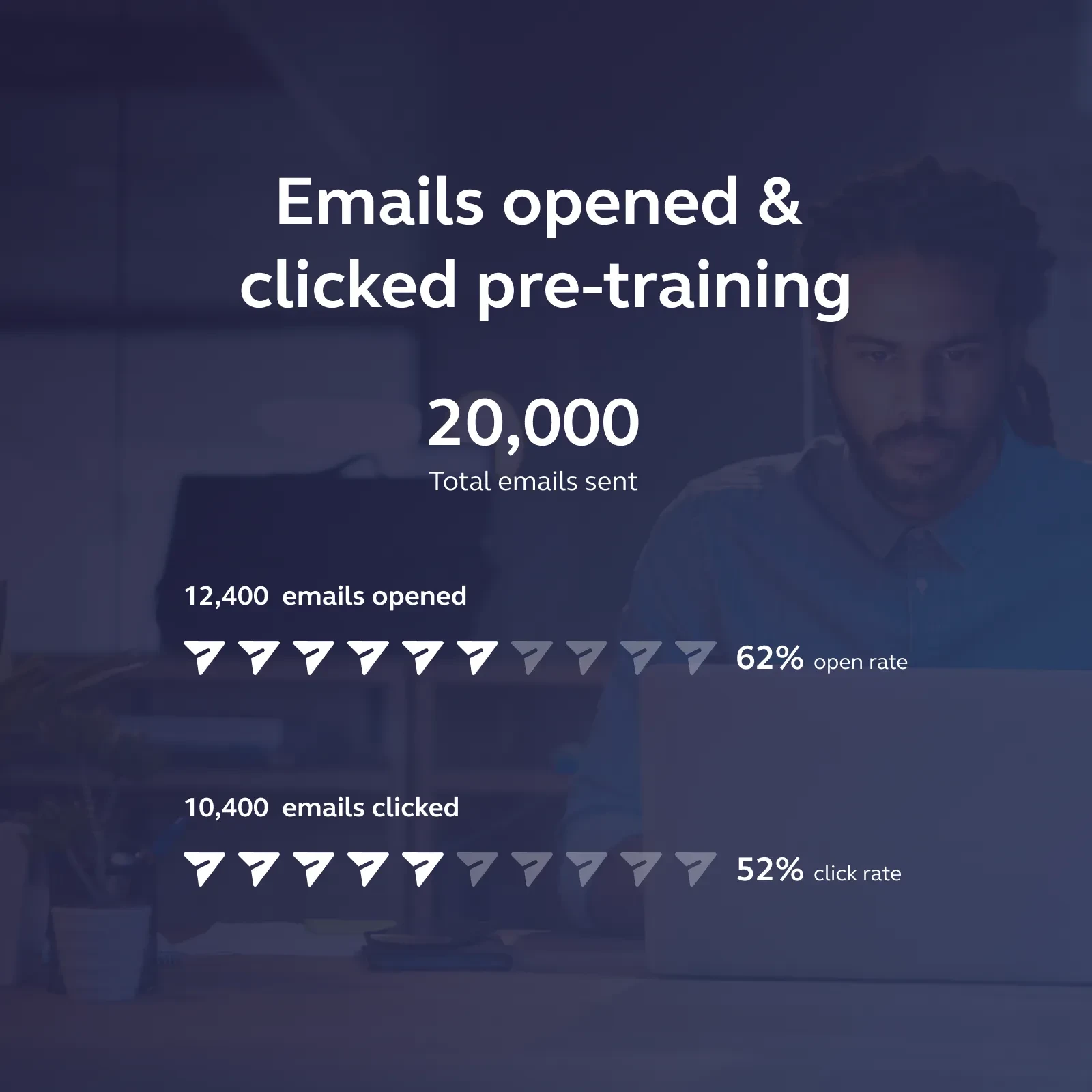 Emails opened & clicked pre-training

20,000
Total emails sent

12,400 emails opened

62% open rate

10,400 emails clicked

52% click rate